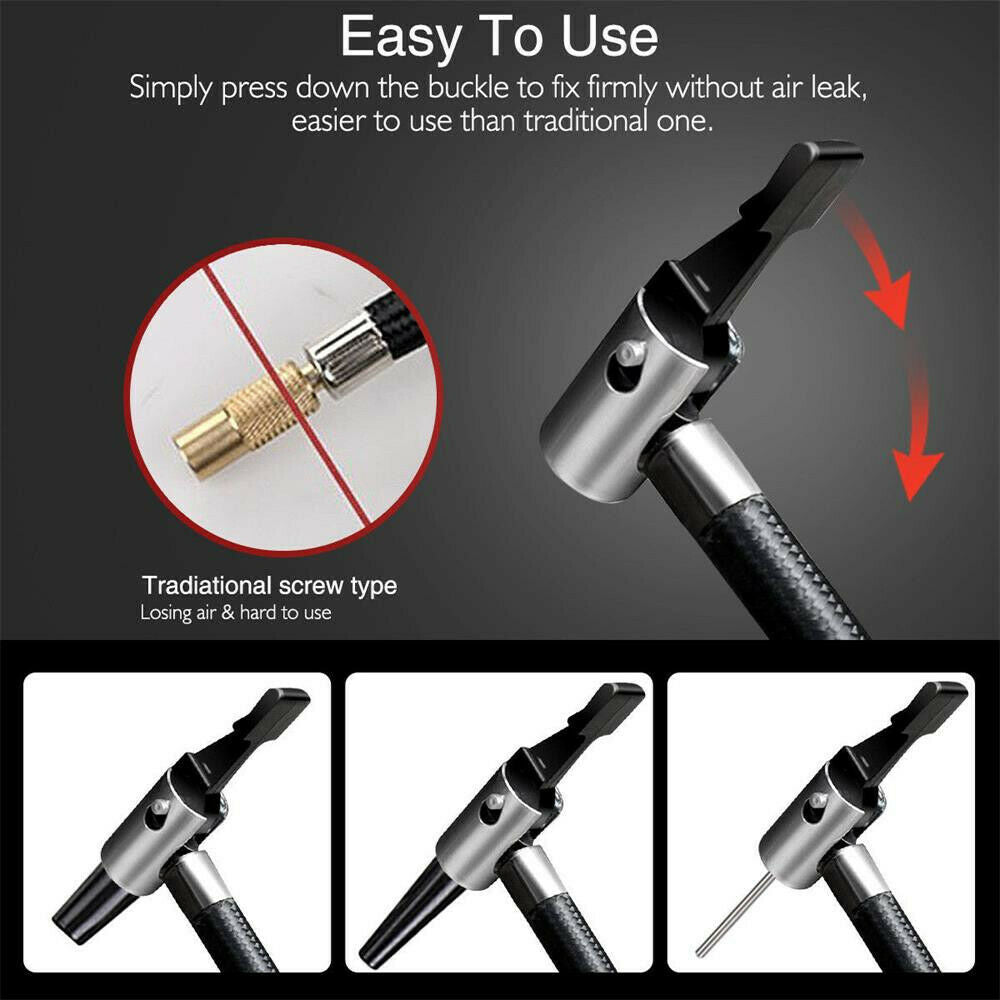 Easy To Use

Simply press down the buckle to fix firmly without air leak, easier to use than traditional one.

Tradiational screw type
Losing air & hard to use