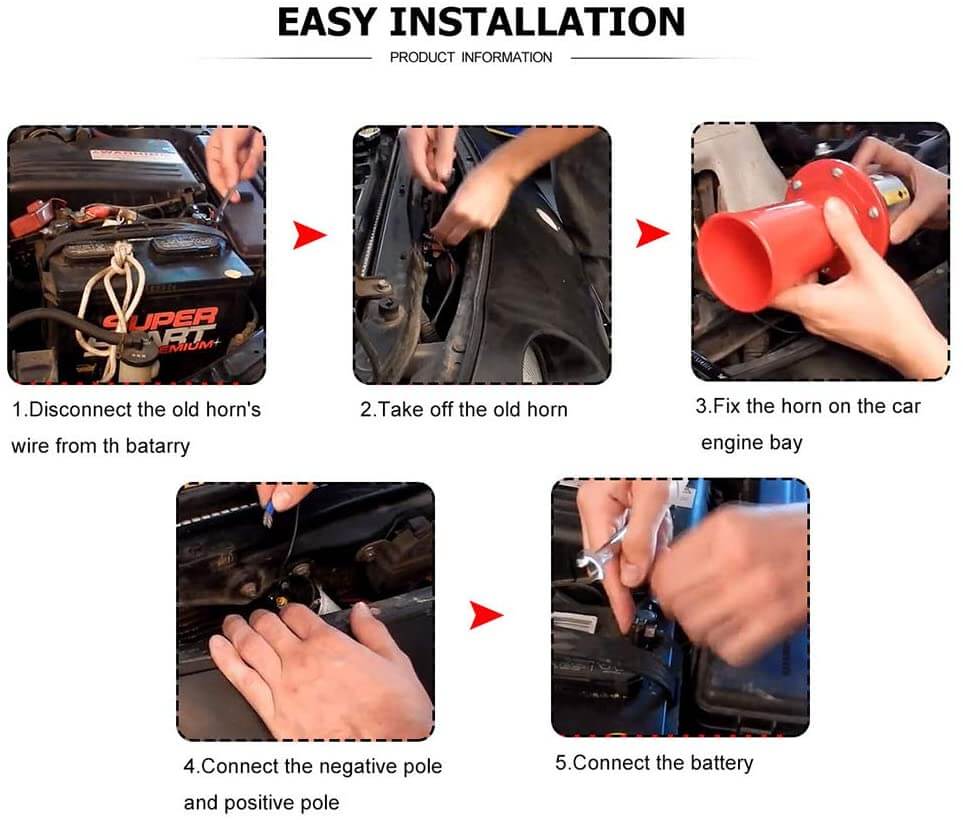 EASY INSTALLATION

PRODUCT INFORMATION

SUPER START PREMIUM+

1.Disconnect the old horn's wire from th batarry

2.Take off the old horn

3.Fix the horn on the car engine bay

4.Connect the negative pole and positive pole

5.Connect the battery