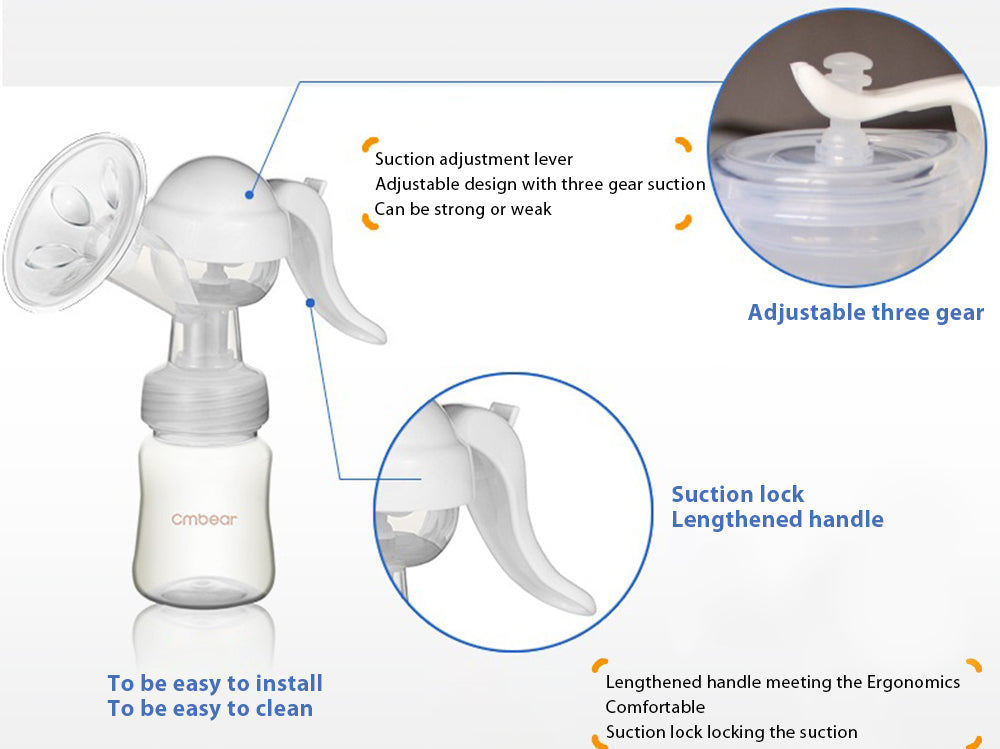 Suction adjustment lever
Adjustable design with three gear suction
Can be strong or weak

Adjustable three gear

Cmbear

Suction lock
Lengthened handle

To be easy to install
To be easy to clean

Lengthened handle meeting the Ergonomics
Comfortable
Suction lock locking the suction