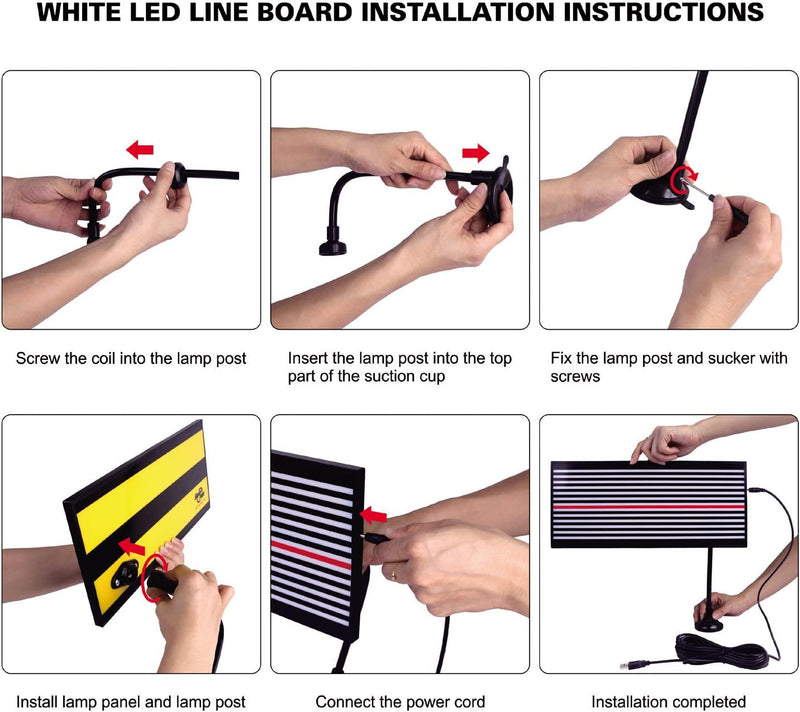 WHITE LED LINE BOARD INSTALLATION INSTRUCTIONS

Screw the coil into the lamp post

Insert the lamp post into the top part of the suction cup

Fix the lamp post and sucker with screws

Install lamp panel and lamp post

Connect the power cord

Installation completed