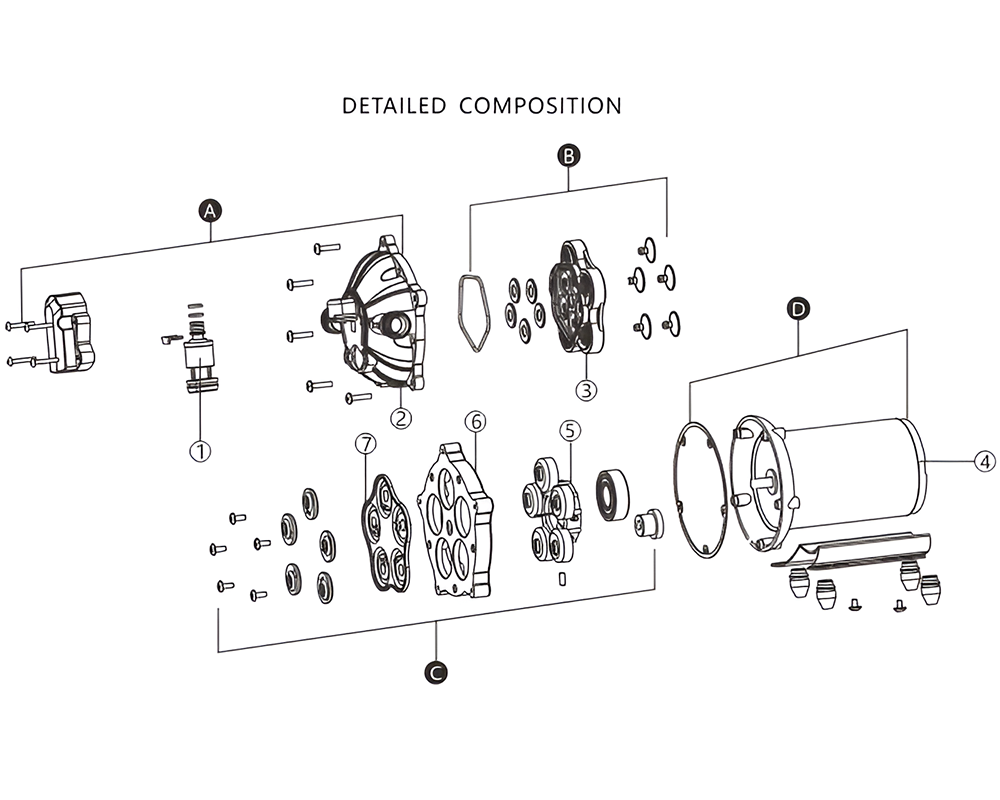 DETAILED COMPOSITION

A

B

D

1

2

3

4

5

6

7

C