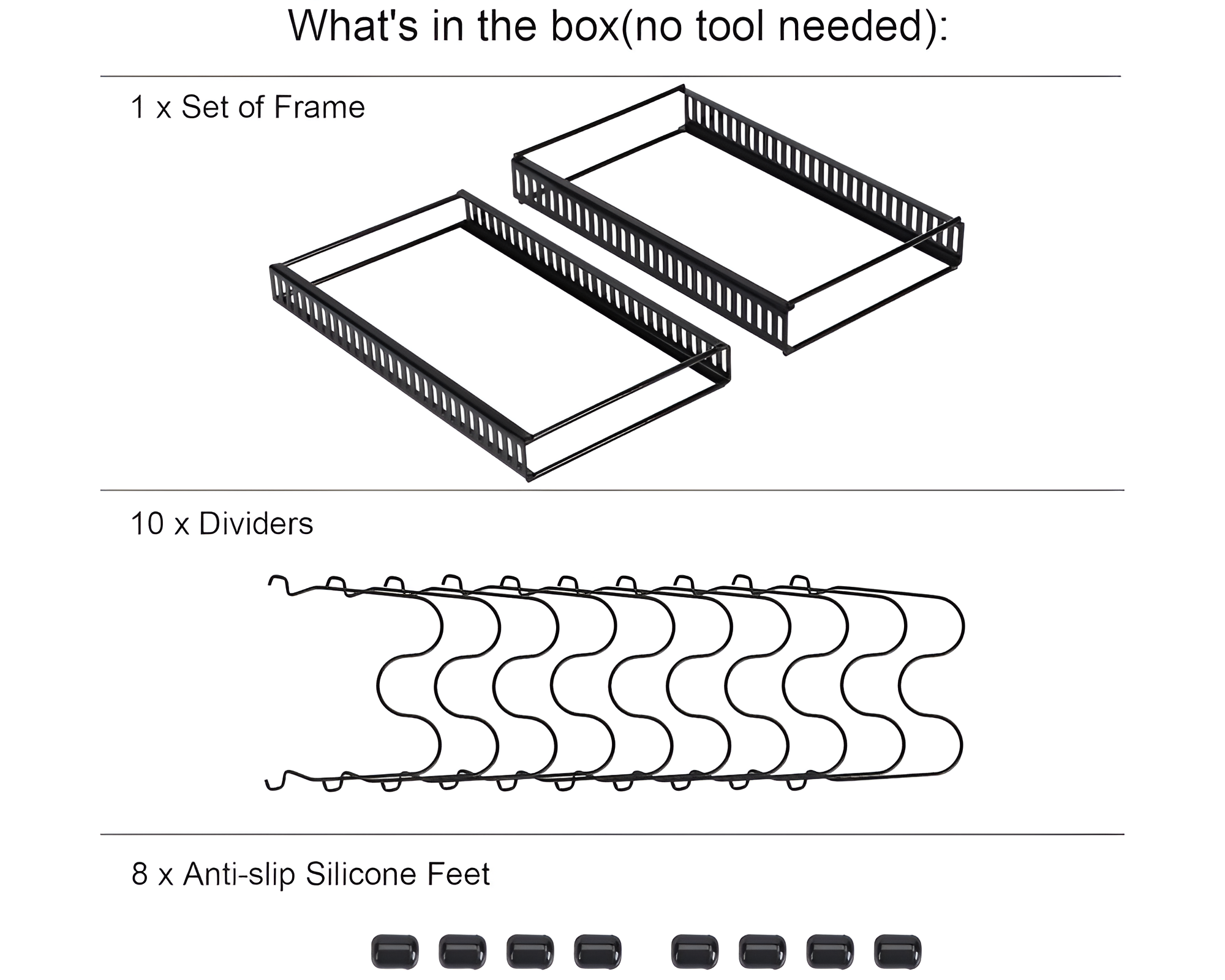 What's in the box(no tool needed):

1 x Set of Frame

10 x Dividers

8 x Anti-slip Silicone Feet