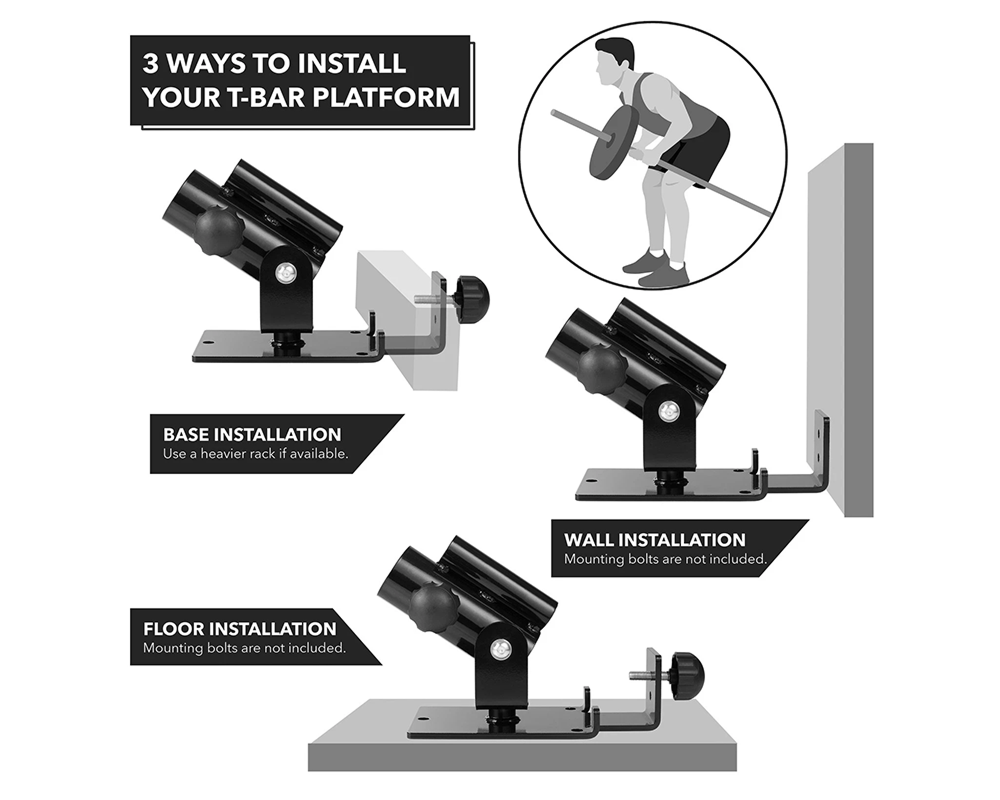 3 WAYS TO INSTALL YOUR T-BAR PLATFORM

BASE INSTALLATION
Use a heavier rack if available.

WALL INSTALLATION
Mounting bolts are not included.

FLOOR INSTALLATION
Mounting bolts are not included.