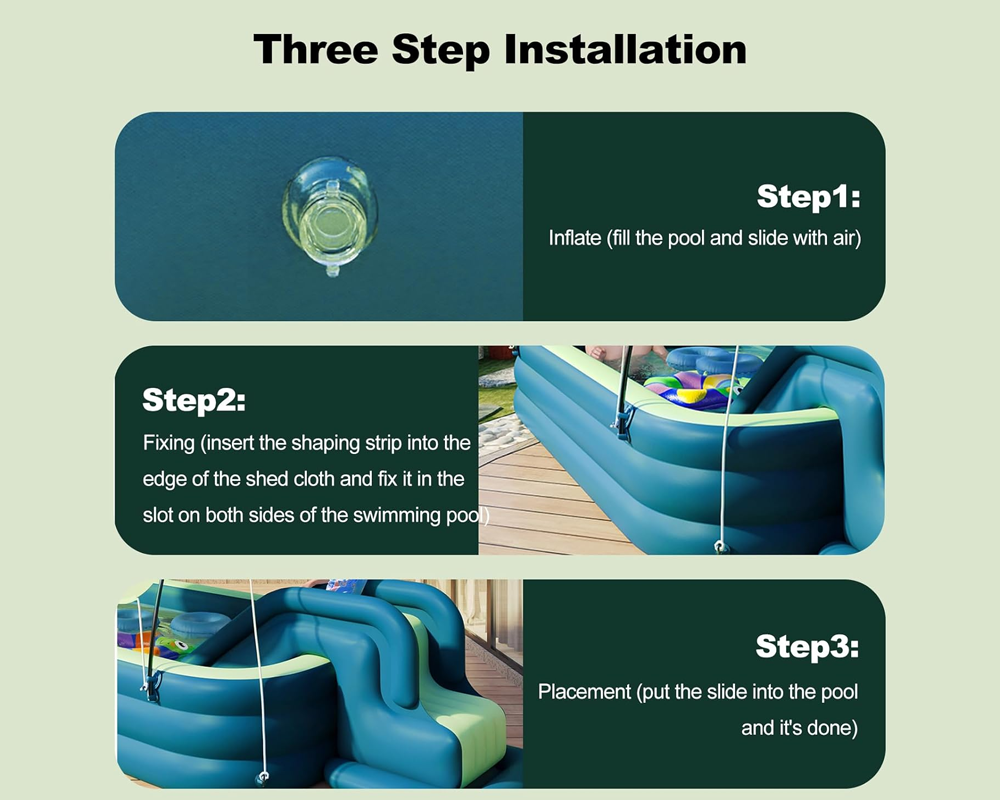 Three Step Installation

Step1:
Inflate (fill the pool and slide with air)

Step2:
Fixing (insert the shaping strip into the edge of the shed cloth and fix it in the slot on both sides of the swimming pool)

Step3:
Placement (put the slide into the pool and it's done)