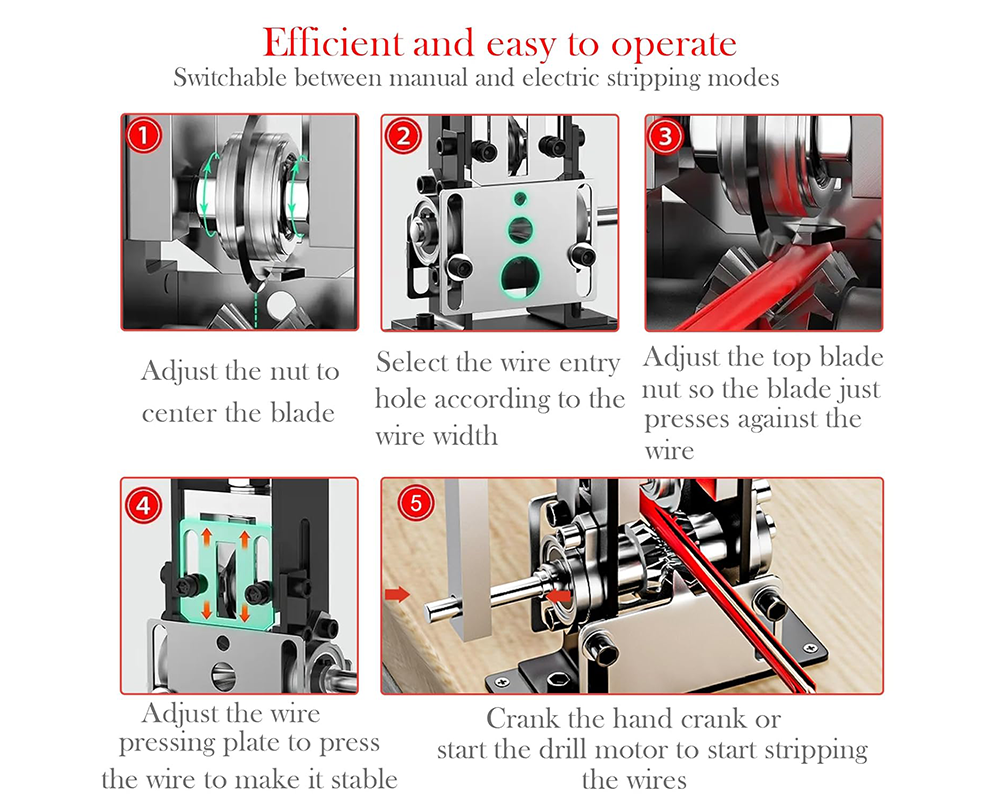 Efficient and easy to operate
Switchable between manual and electric stripping modes

1

Adjust the nut to center the blade

2

Select the wire entry hole according to the wire width

3

Adjust the top blade nut so the blade just presses against the wire

4

Adjust the wire pressing plate to press the wire to make it stable

5

Crank the hand crank or start the drill motor to start stripping the wires