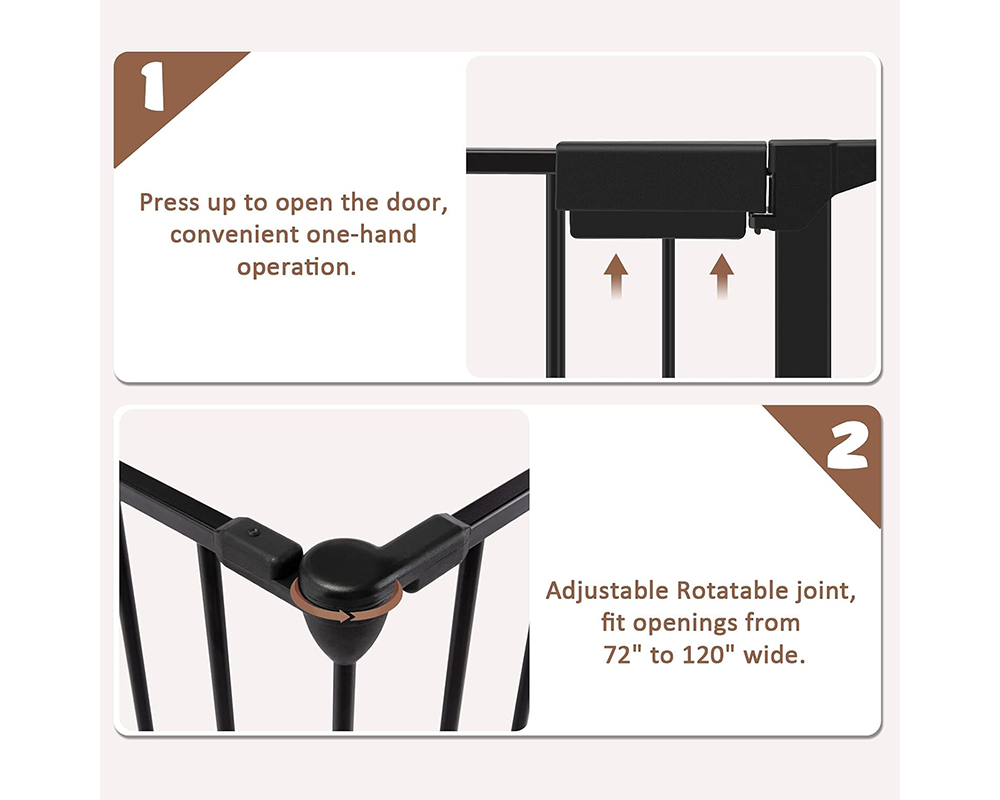 1

Press up to open the door, convenient one-hand operation.

2

Adjustable Rotatable joint, fit openings from 72" to 120" wide.